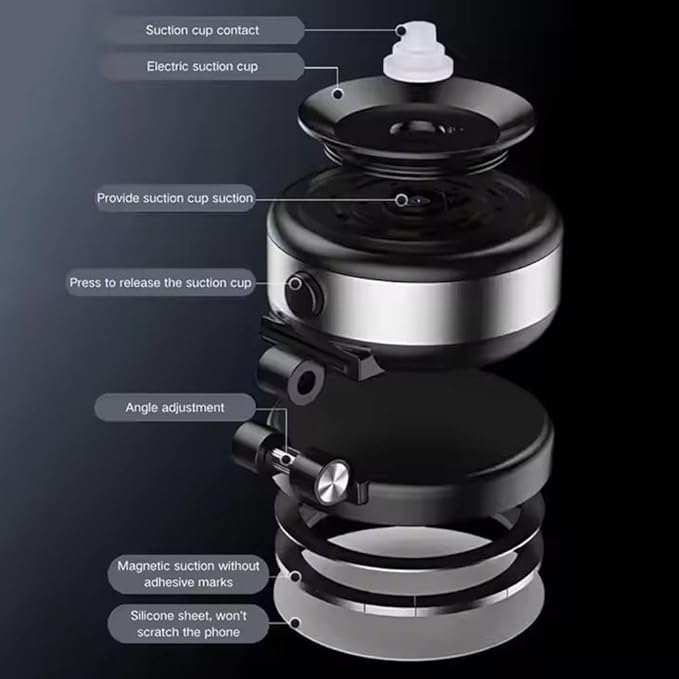 Suction cup contact

Electric suction cup

Provide suction cup suction

Press to release the suction cup

Angle adjustment

Magnetic suction without adhesive marks

Silicone sheet, won't scratch the phone